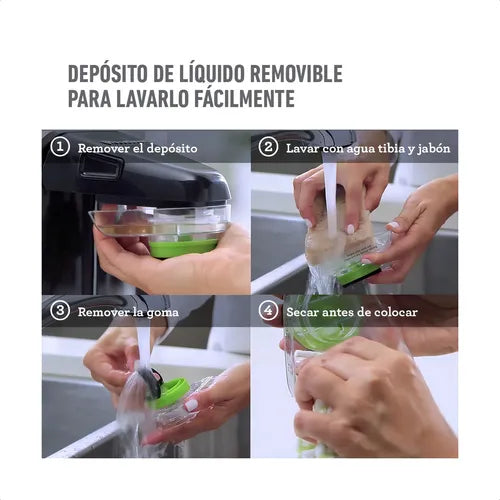 DEPÓSITO DE LÍQUIDO REMOVIBLE PARA LAVARLO FÁCILMENTE

1 Remover el depósito

2 Lavar con agua tibia y jabón

3 Remover la goma

4 Secar antes de colocar